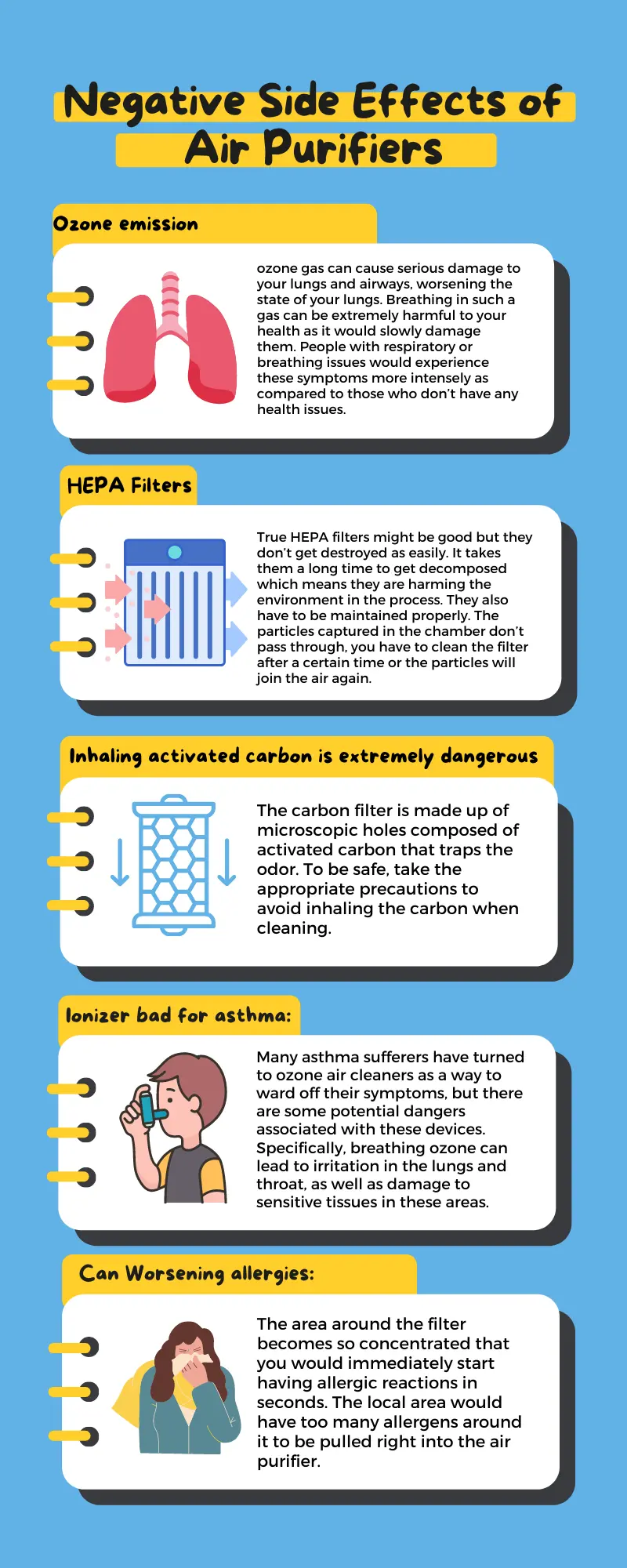 Negative Side Effects of Air Purifiers

Ozone emission

ozone gas can cause serious damage to your lungs and airways, worsening the state of your lungs. Breathing in such a gas can be extremely harmful to your health as it would slowly damage them. People with respiratory or breathing issues would experience these symptoms more intensely as compared to those who don't have any health issues.

HEPA Filters

True HEPA filters might be good but they don't get destroyed as easily. It takes them a long time to get decomposed which means they are harming the environment in the process. They also have to be maintained properly. The particles captured in the chamber don't pass through, you have to clean the filter after a certain time or the particles will join the air again.

Inhaling activated carbon is extremely dangerous

The carbon filter is made up of microscopic holes composed of activated carbon that traps the odor. To be safe, take the appropriate precautions to avoid inhaling the carbon when cleaning.

Ionizer bad for asthma:

Many asthma sufferers have turned to ozone air cleaners as a way to ward off their symptoms, but there are some potential dangers associated with these devices. Specifically, breathing ozone can lead to irritation in the lungs and throat, as well as damage to sensitive tissues in these areas.

Can Worsening allergies:

The area around the filter becomes so concentrated that you would immediately start having allergic reactions in seconds. The local area would have too many allergens around it to be pulled right into the air purifier.