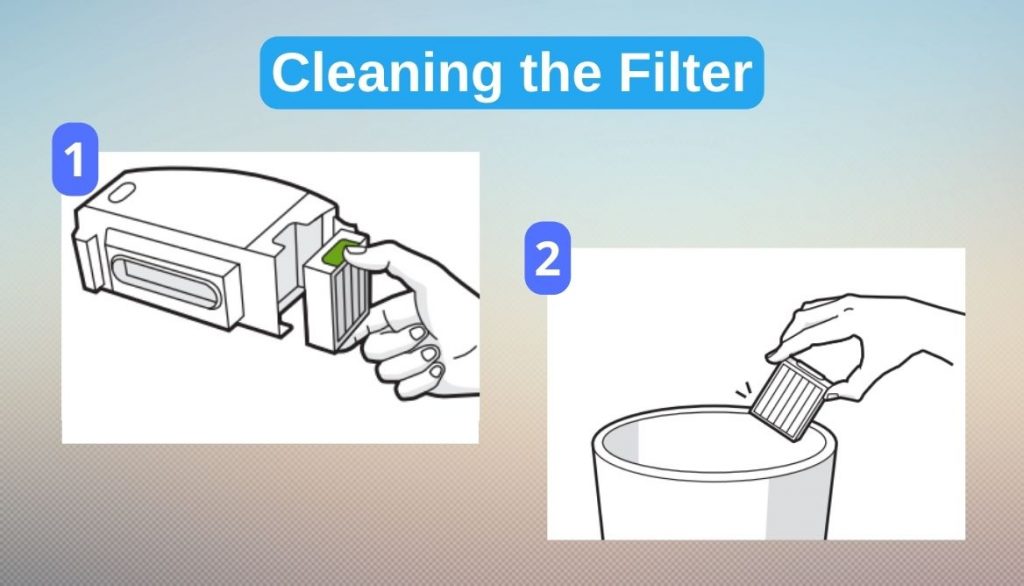 Cleaning the Filter

1

2