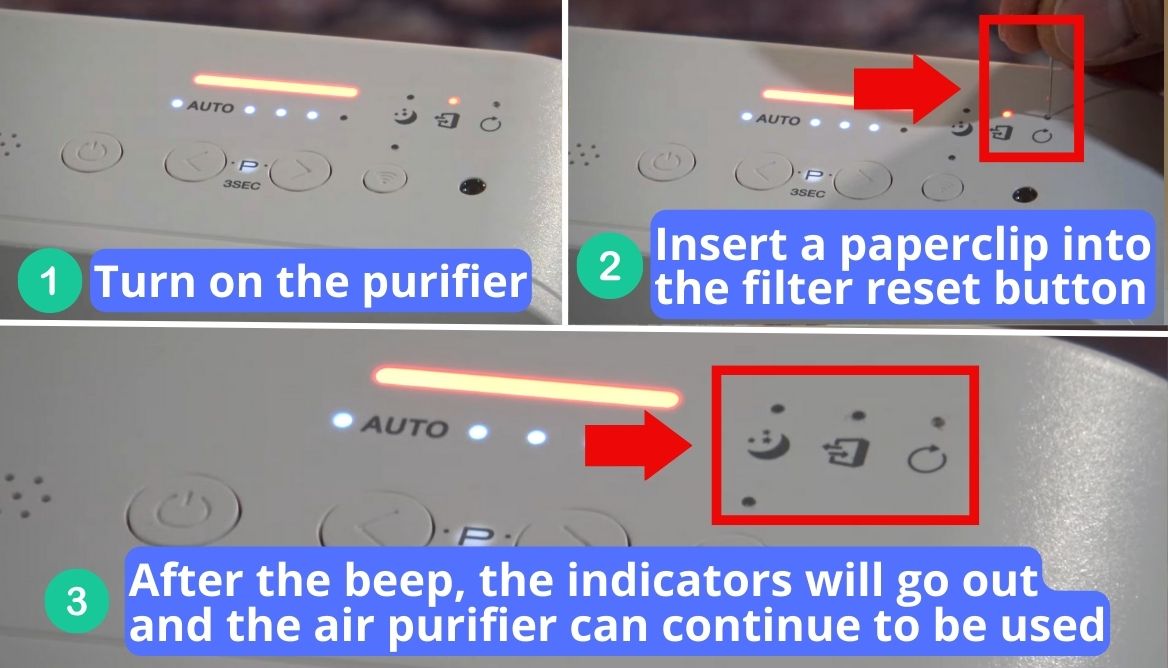 AUTO

P

3SEC

1 Turn on the purifier

AUTO

P

3SEC

2 Insert a paperclip into the filter reset button

AUTO

P

3 After the beep, the indicators will go out and the air purifier can continue to be used