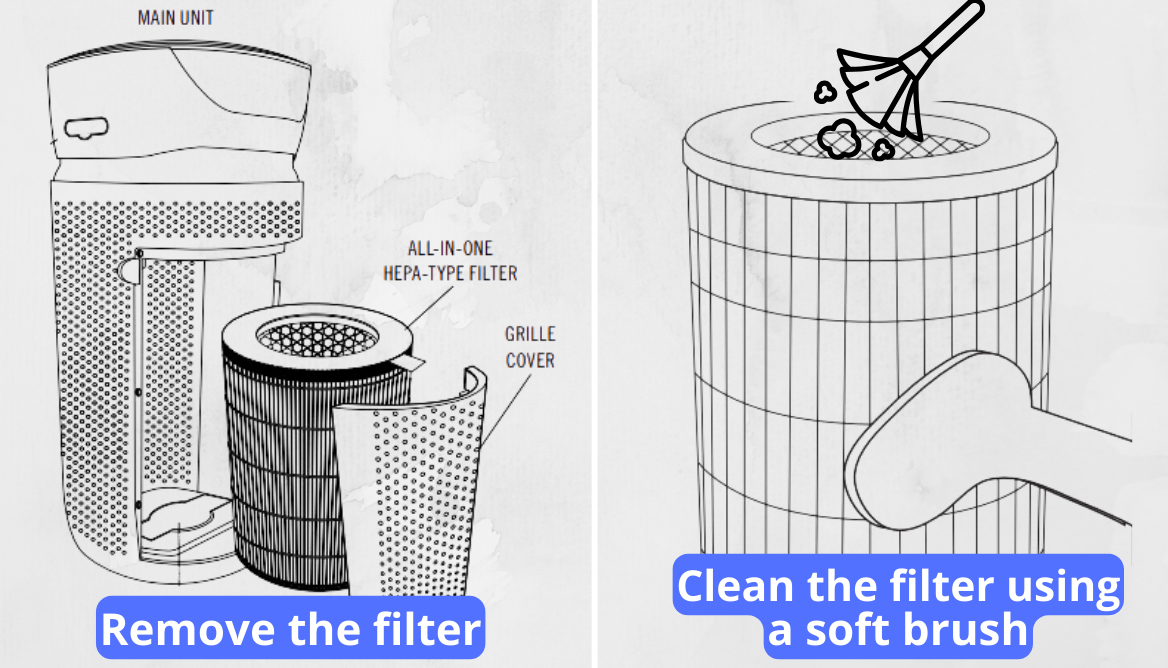 MAIN UNIT

ALL-IN-ONE HEPA-TYPE FILTER

GRILLE COVER

Remove the filter

Clean the filter using a soft brush